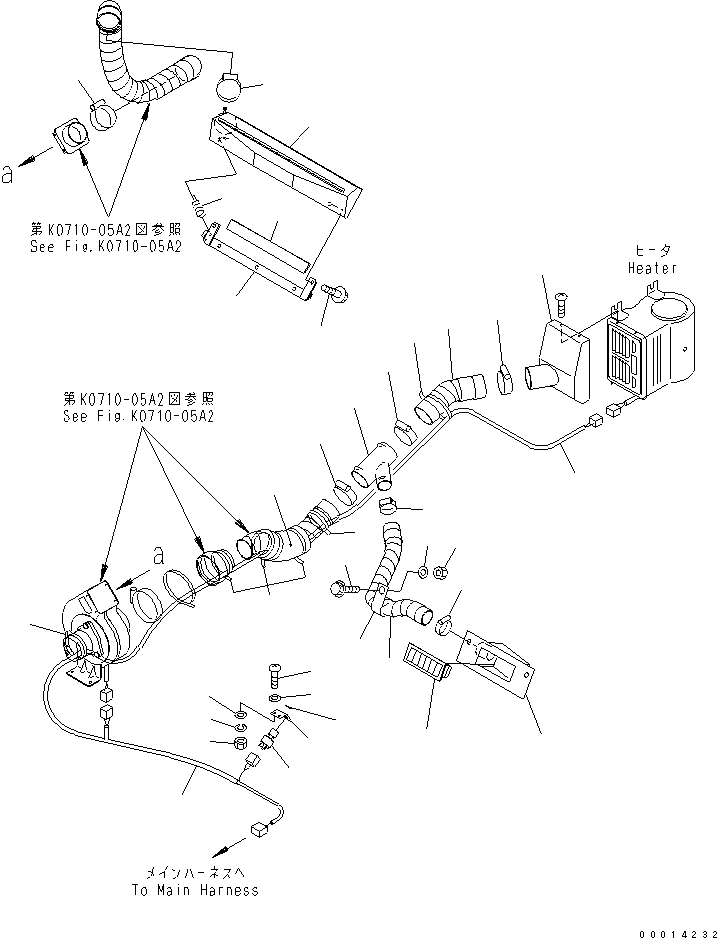 a

第K0710-05A2図参照
See Fig.K0710-05A2

ヒータ
Heater

第K0710-05A2図参照
See Fig.K0710-05A2

a

メインハーネスへ
To Main Harness

00014232