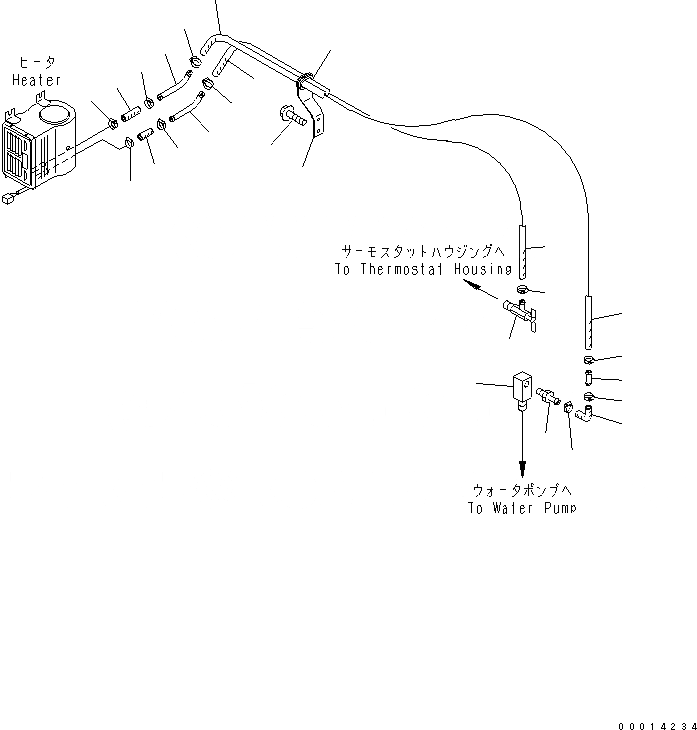 ヒータ
Heater

サーモスタットハウジングへ
To Thermostat Housing

ウォータポンプへ
To Water Pump

00014234