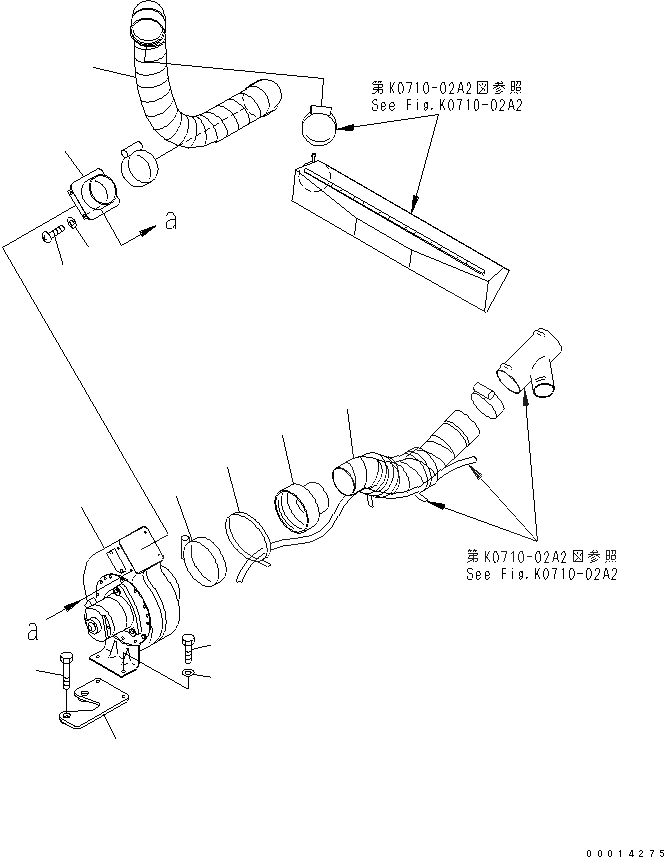 第K0710-02A2図参照
See Fig.K0710-02A2

a

第K0710-02A2図参照
See Fig.K0710-02A2

a

00014275