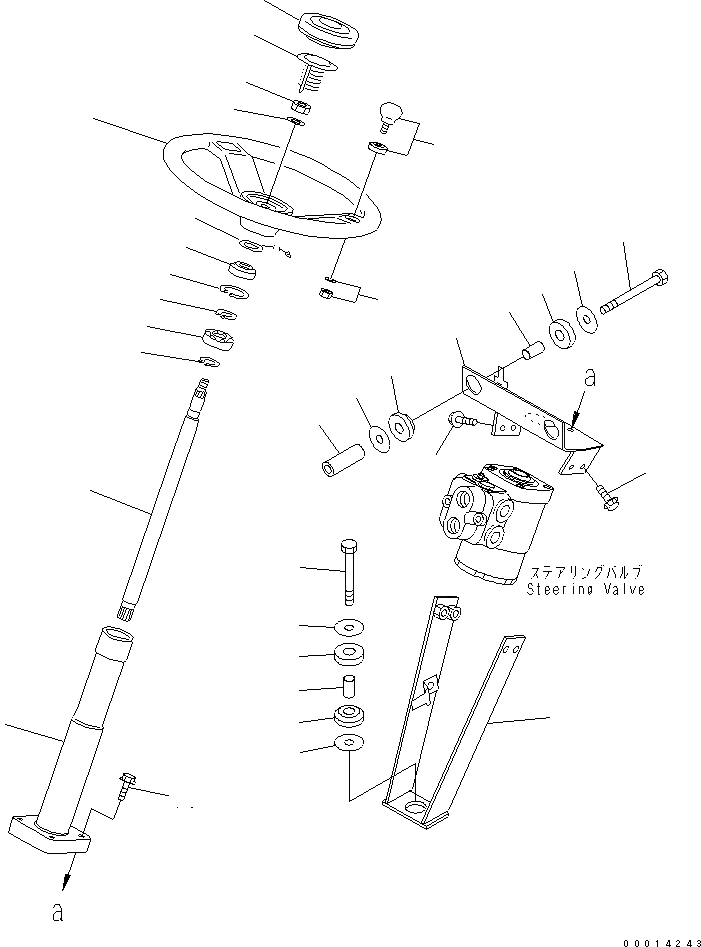 a

ステアリングバルブ
Steering Valve

a

00014243