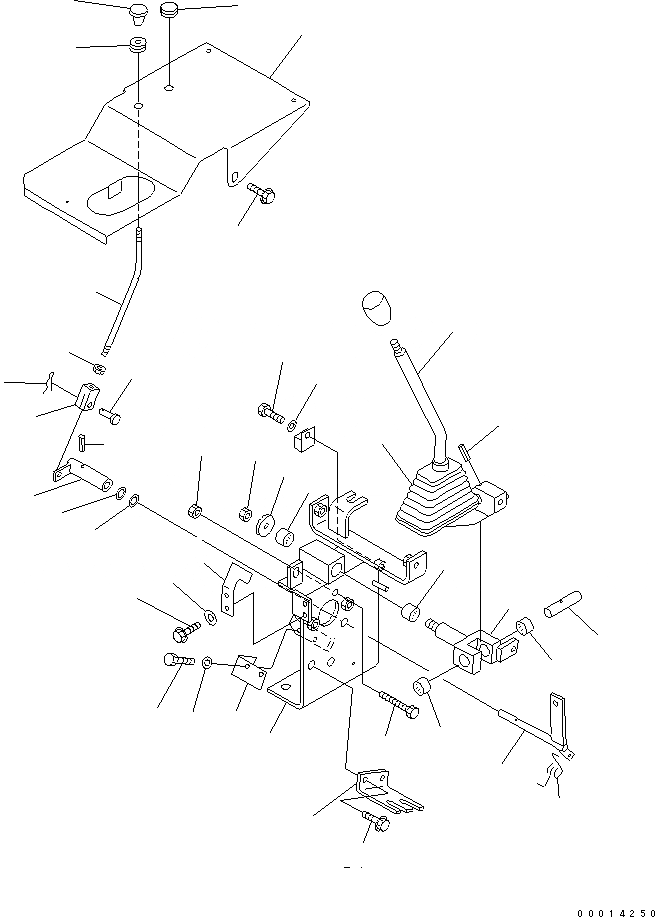 00014250