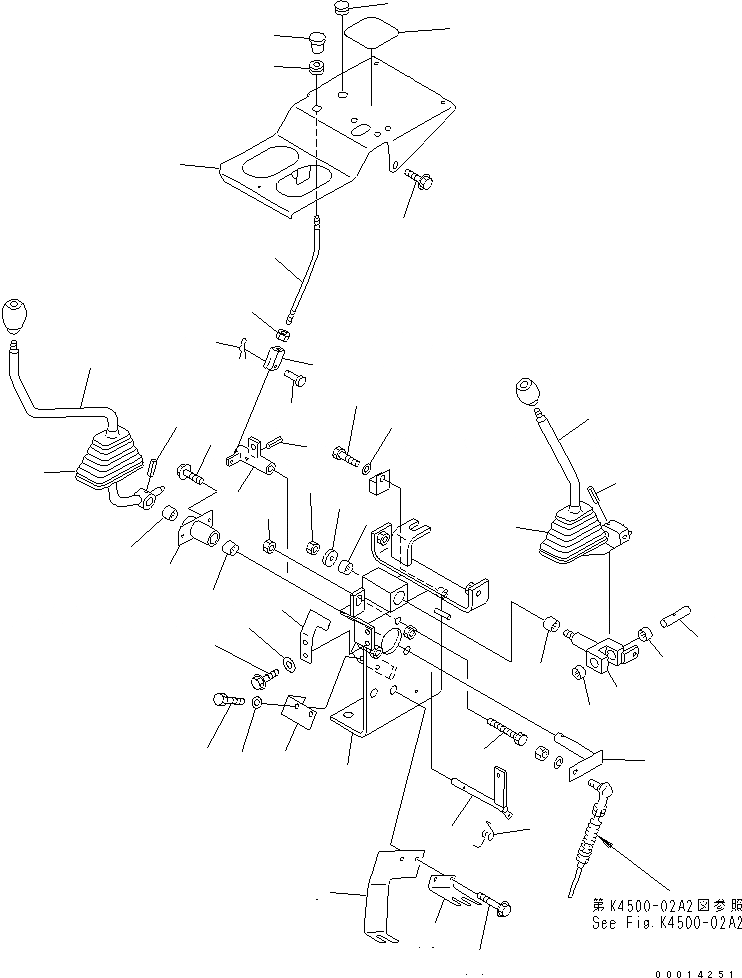 第 K4500-02A2 図参照
See Fig. K4500-02A2

00014251