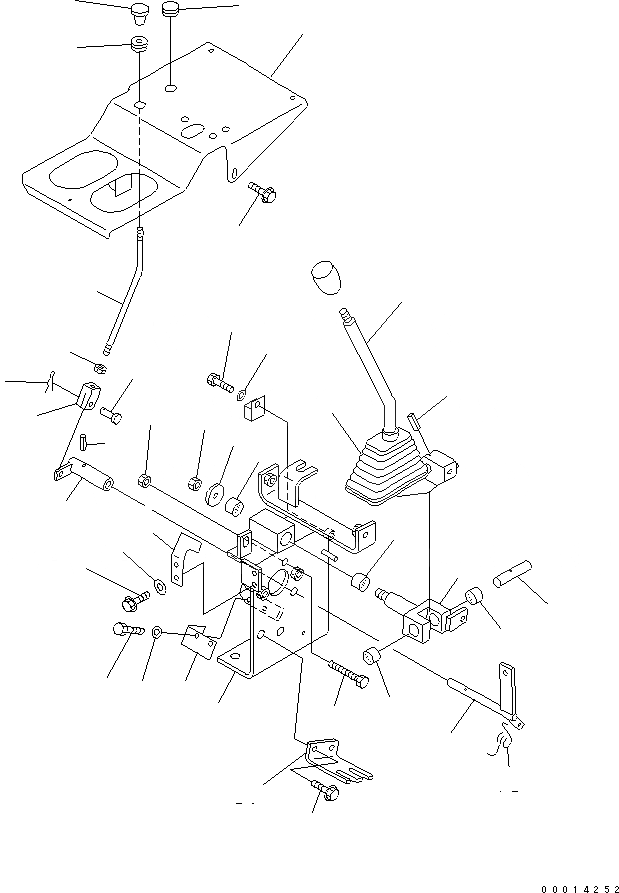 00014252