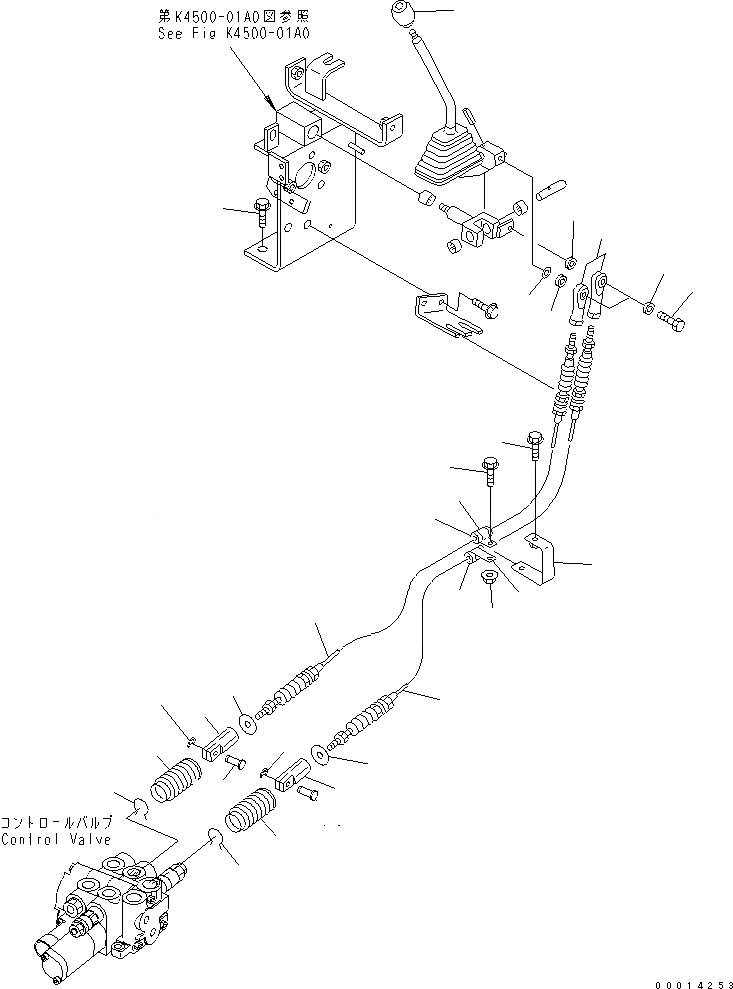 第K4500-01A0図参照
See Fig K4500-01A0

コントロールバルブ
Control Valve

00014253