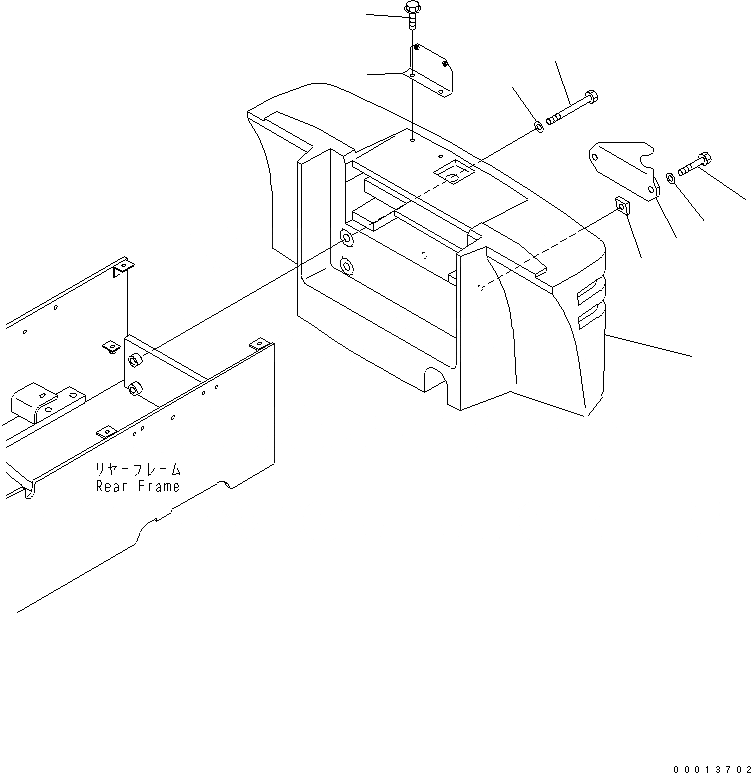 リヤーフレーム
Rear Frame

00013702