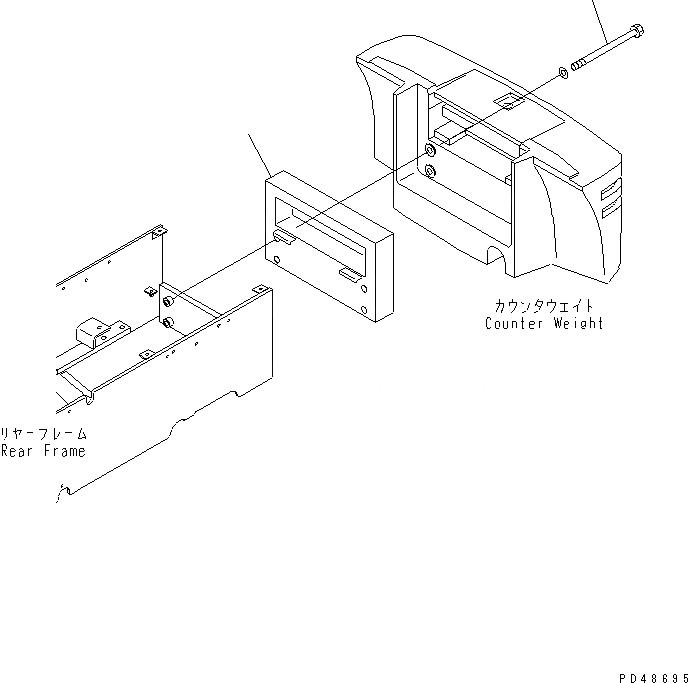 カウンタウエイト
Counter Weight

リヤーフレーム
Rear Frame

PD48695