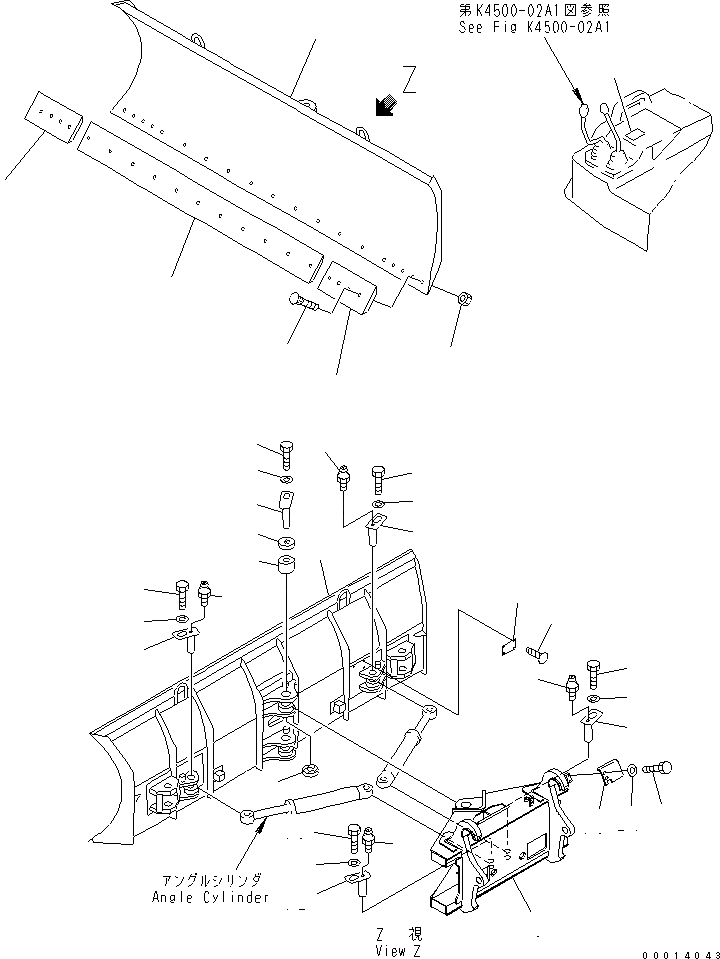 第K4500-02A1図参照
See Fig K4500-02A1

Z

アングルシリンダ
Angle Cylinder

Z 視
View Z

00014043