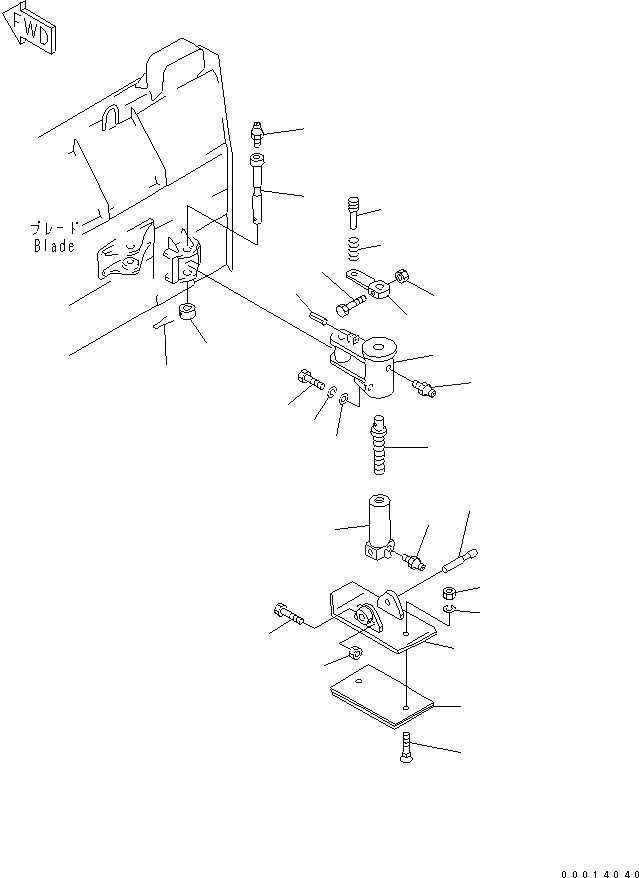 FWD

ブレード
Blade

00014040