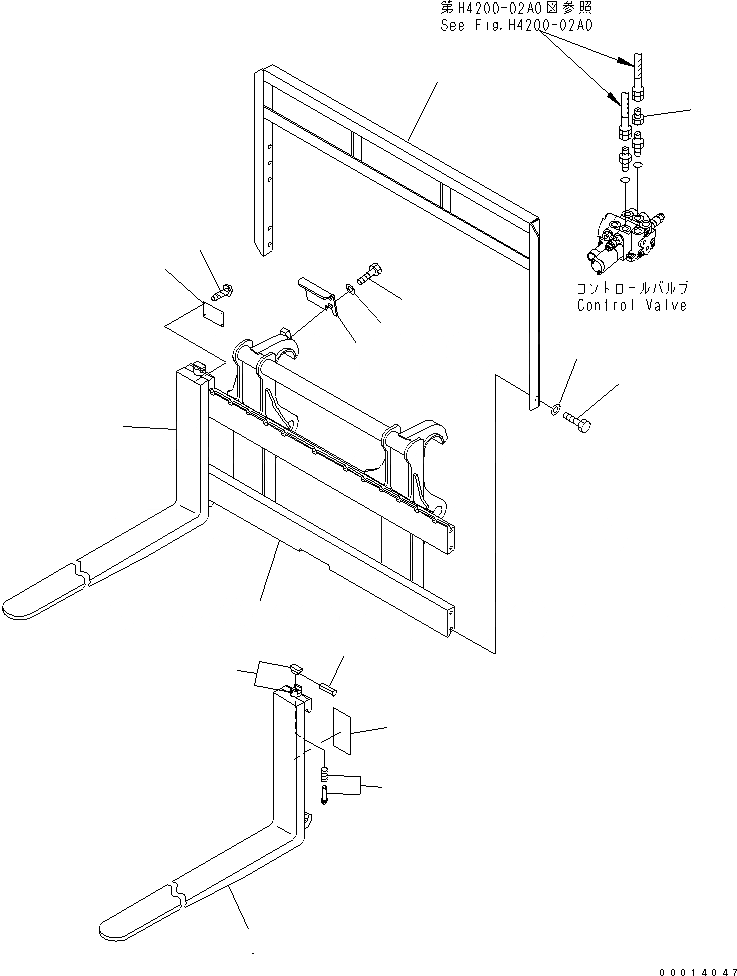 第H4200-02A0図参照
See Fig.H4200-02A0

コントロールバルブ
Control Valve

00014047