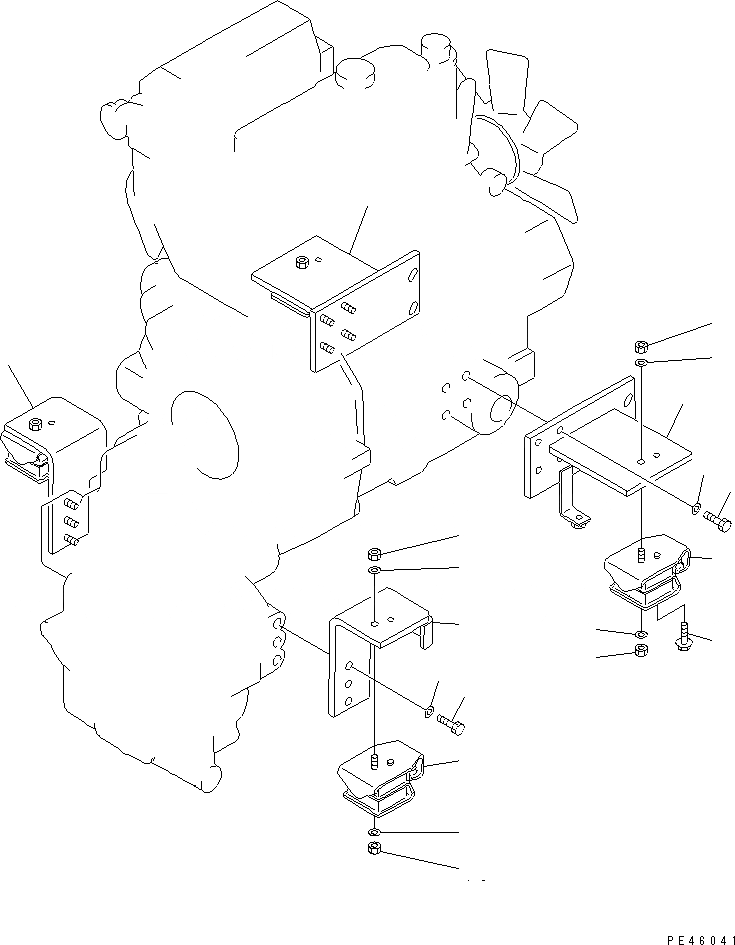 PE46041