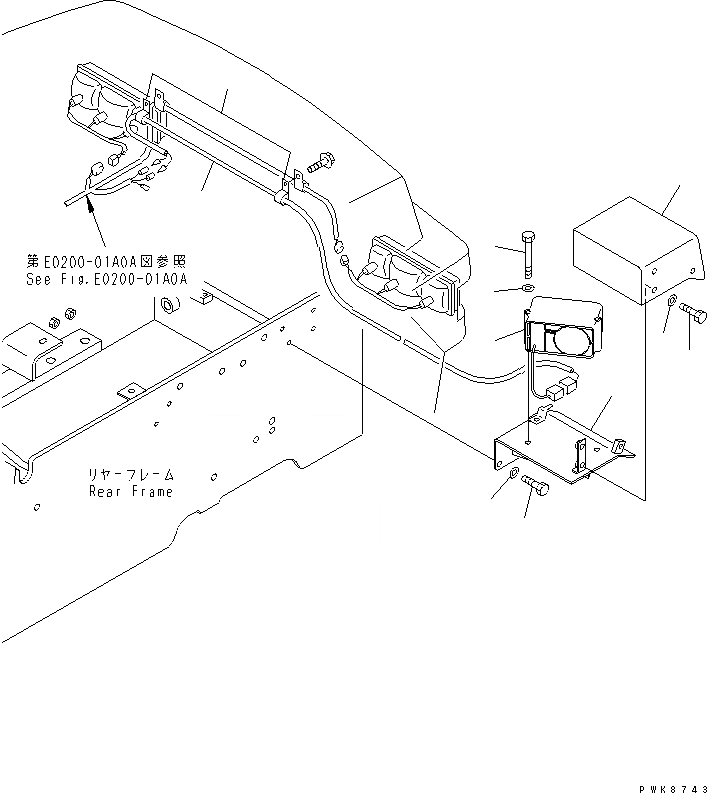 第E0200-01A0A図参照
See Fig.E0200-01A0A

リヤーフレーム
Rear Frame

PWK8743