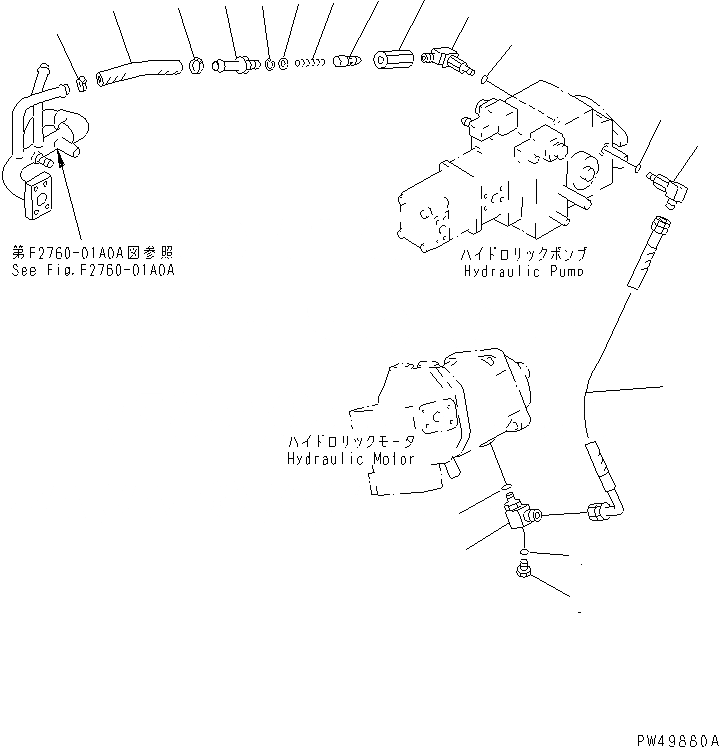 第F2760-01A0A図参照
See Fig.F2760-01A0A

ハイドロリックポンプ
Hydraulic Pump

ハイドロリックモータ
Hydraulic Motor

PW49880A