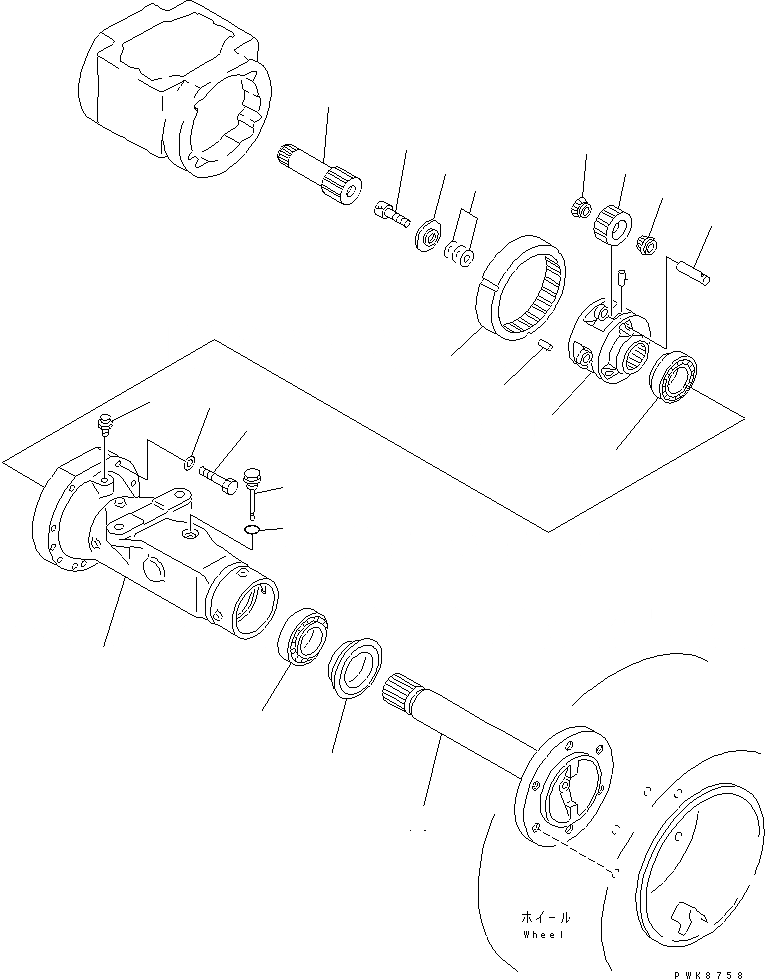 ホイール
Wheel

PWK8758