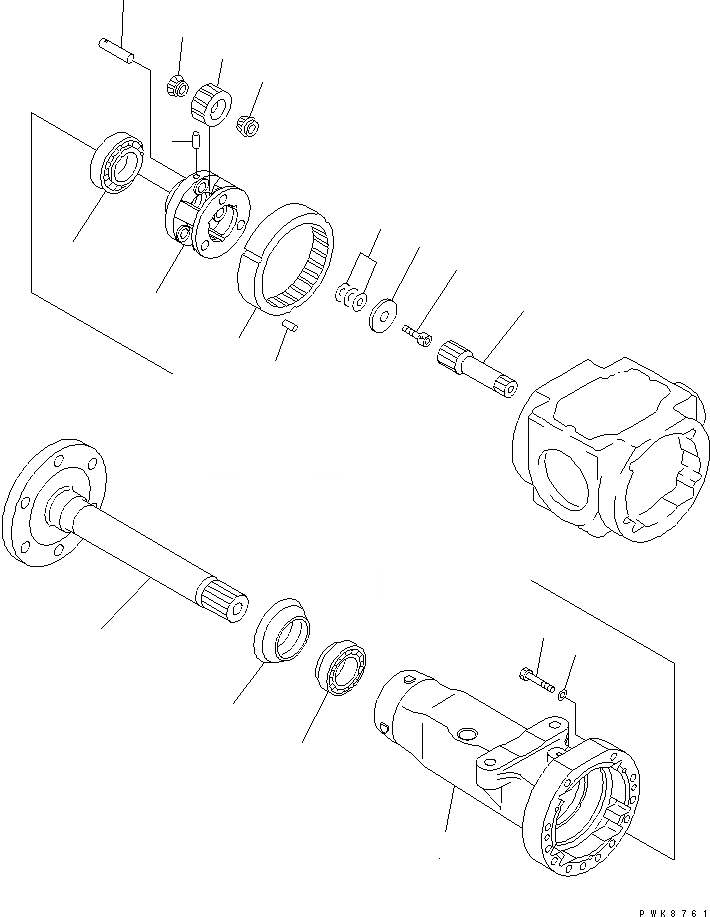 PWK8761