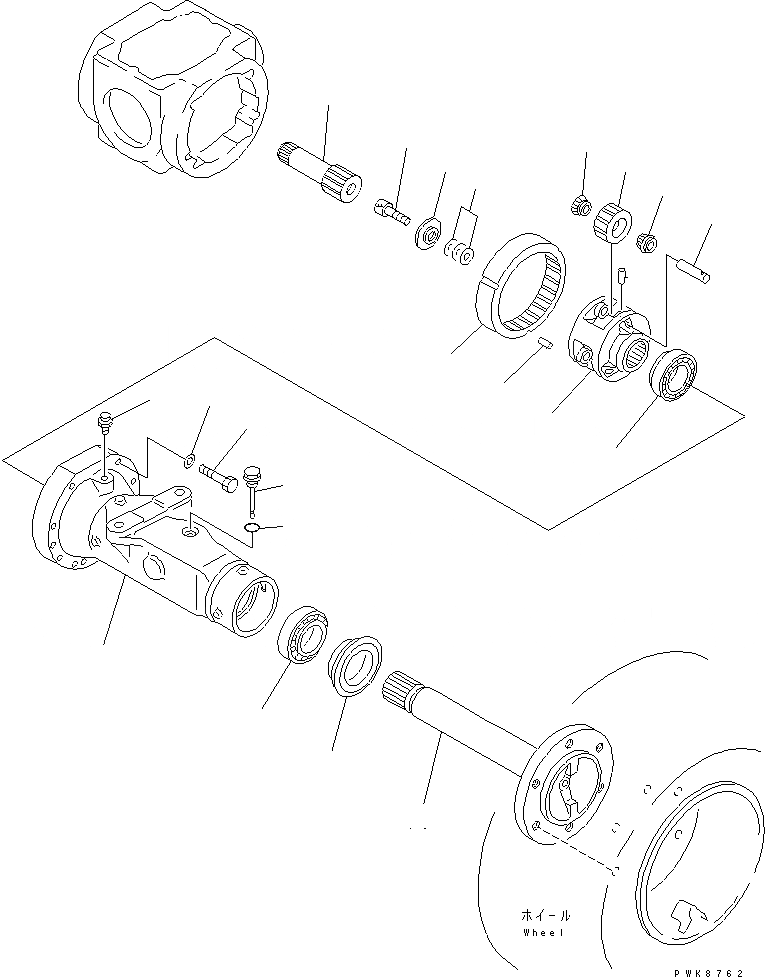 ホイール
Wheel

PWK8762