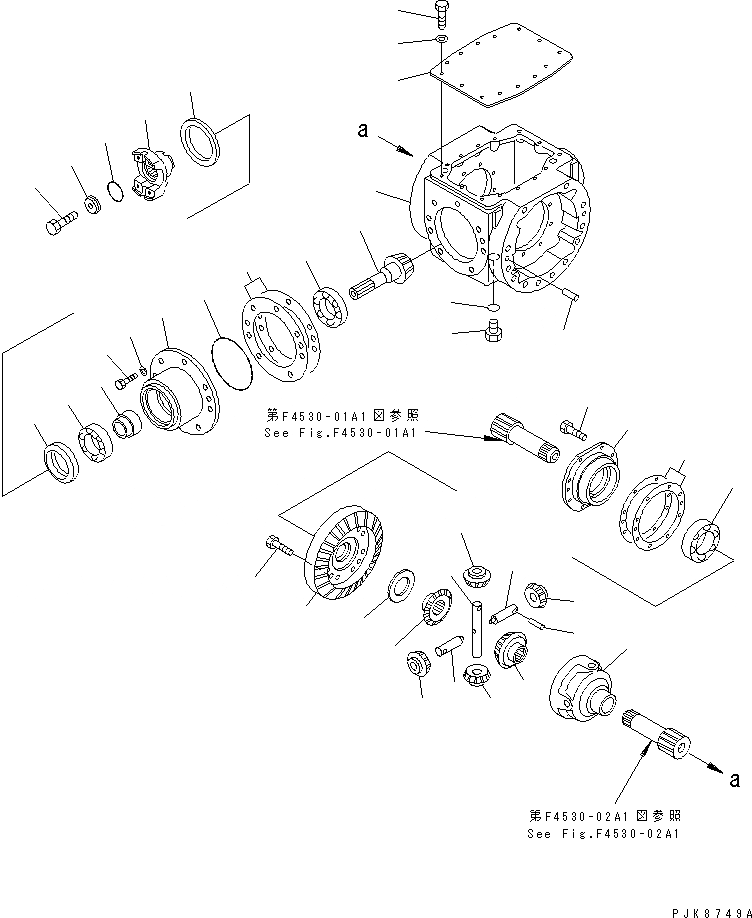 a

第F4530-01A1図参照
See Fig.F4530-01A1

a

第F4530-02A1図参照
See Fig.F4530-02A1

PJK8749A