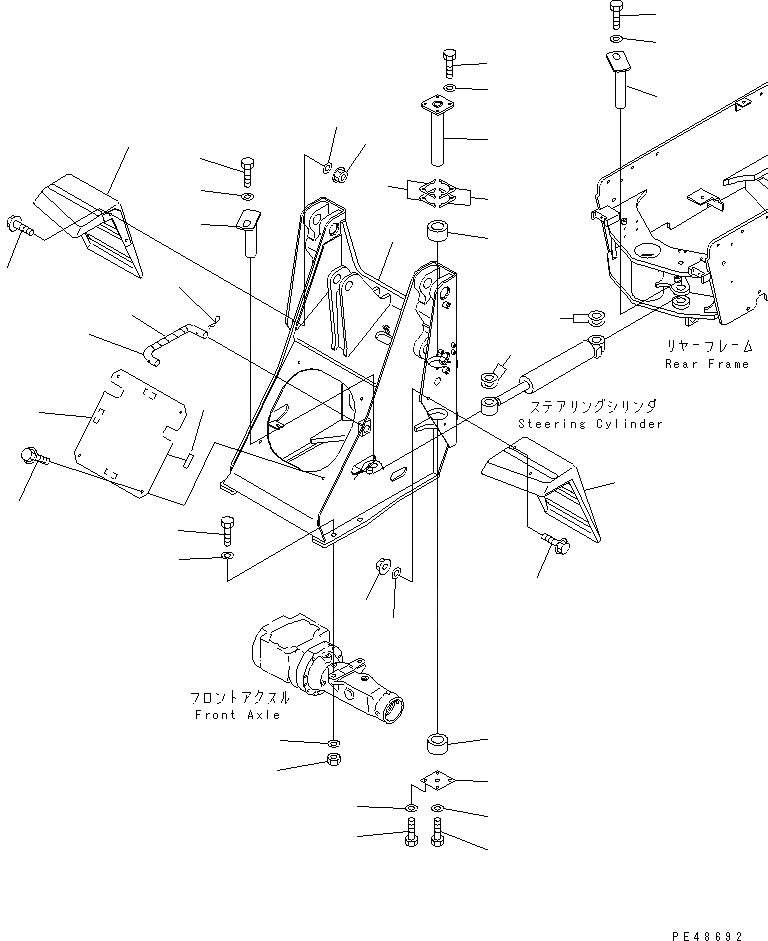 リヤーフレーム
Rear Frame

ステアリングシリンダ
Steering Cylinder

フロントアクスル
Front Axle

PE48692