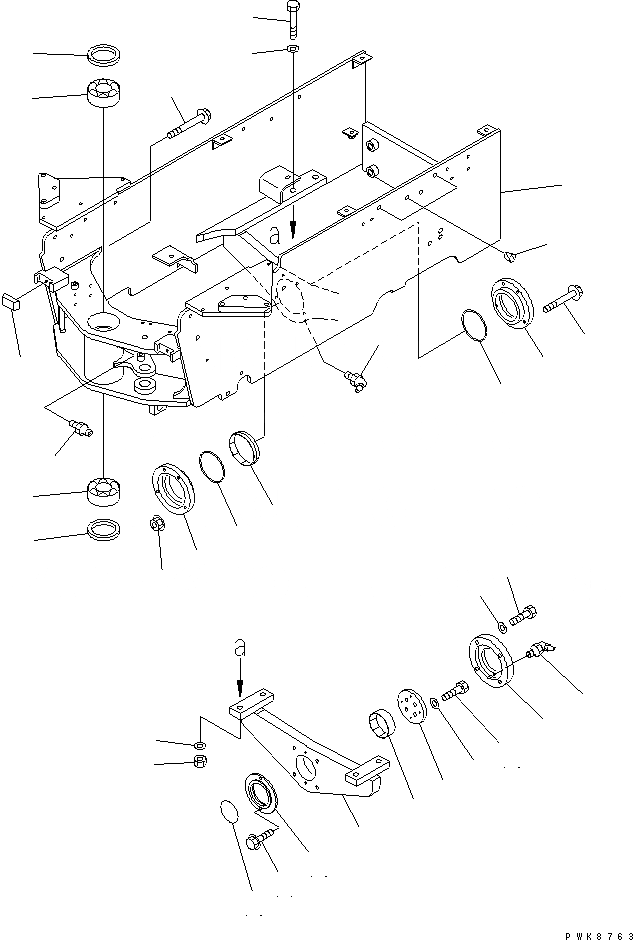 a

a

PWK8763