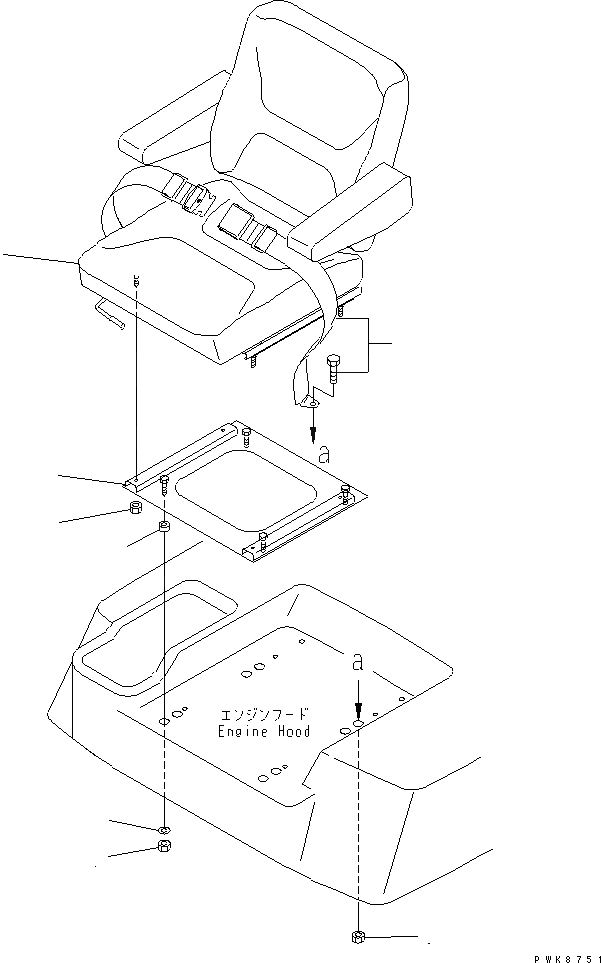 a

a

エンジンフード
Engine Hood

PWK8751