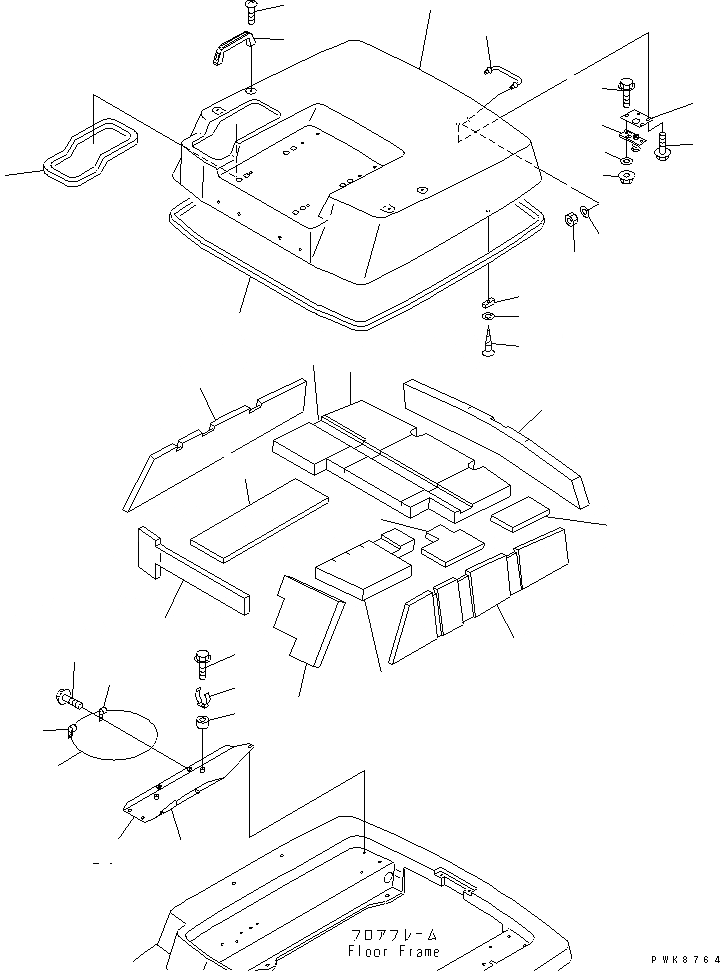 フロアフレーム
Floor Frame

PWK8764