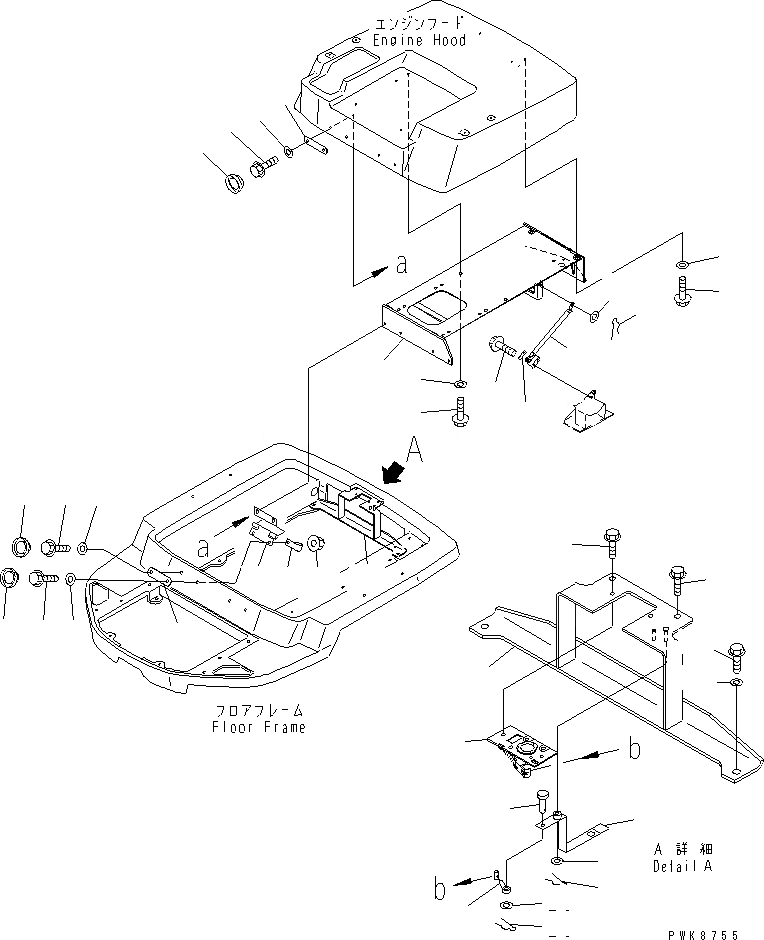 エンジンフード
Engine Hood

a

A

a

フロアフレーム
Floor Frame

b

A 詳細
Detail A

b

PWK8755