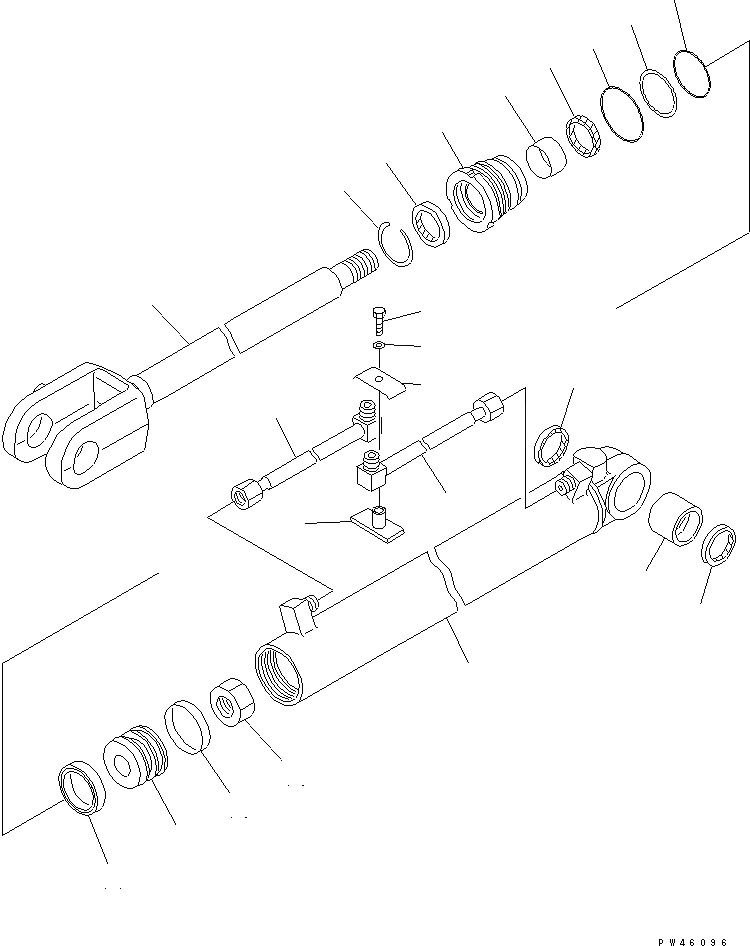 PW46096