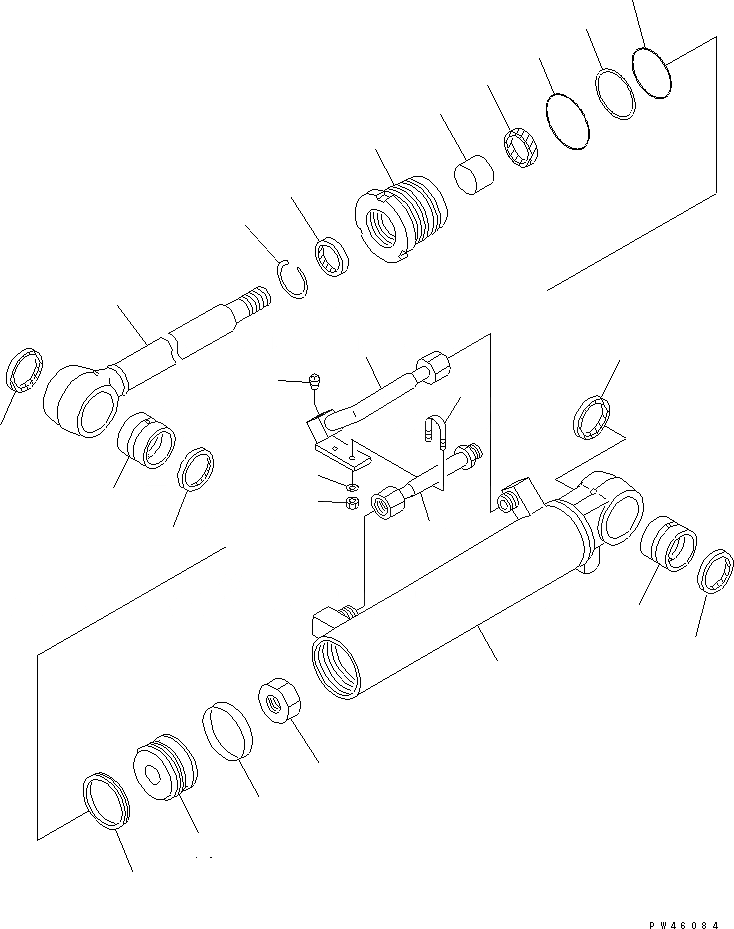 PW46084