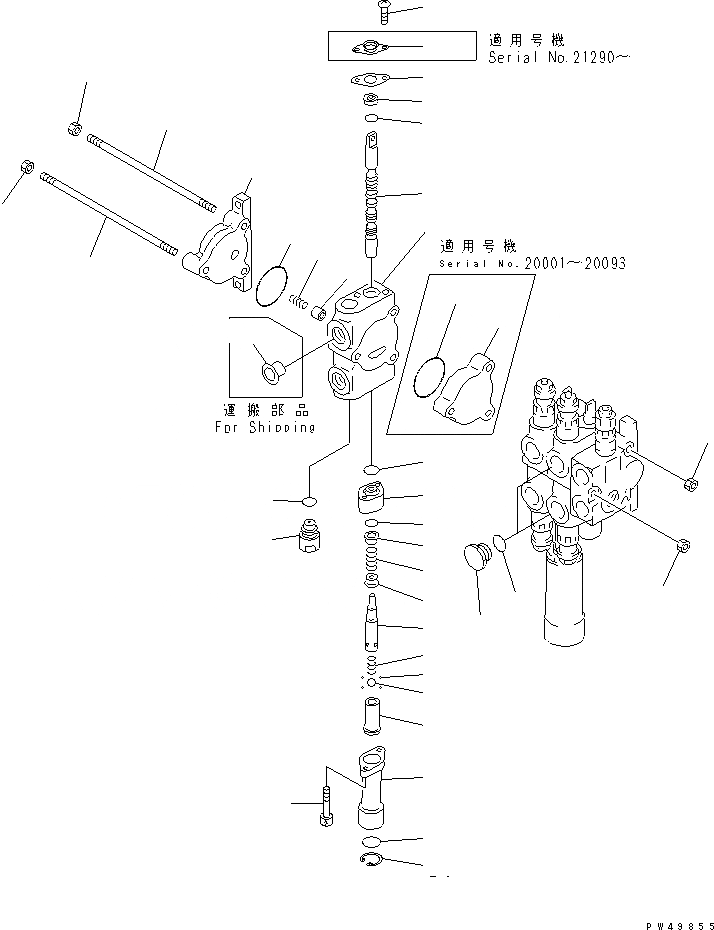 適用号機
Serial No.21290～

適用号機
Serial No.20001～20093

運搬部品
For Shipping

PW49855