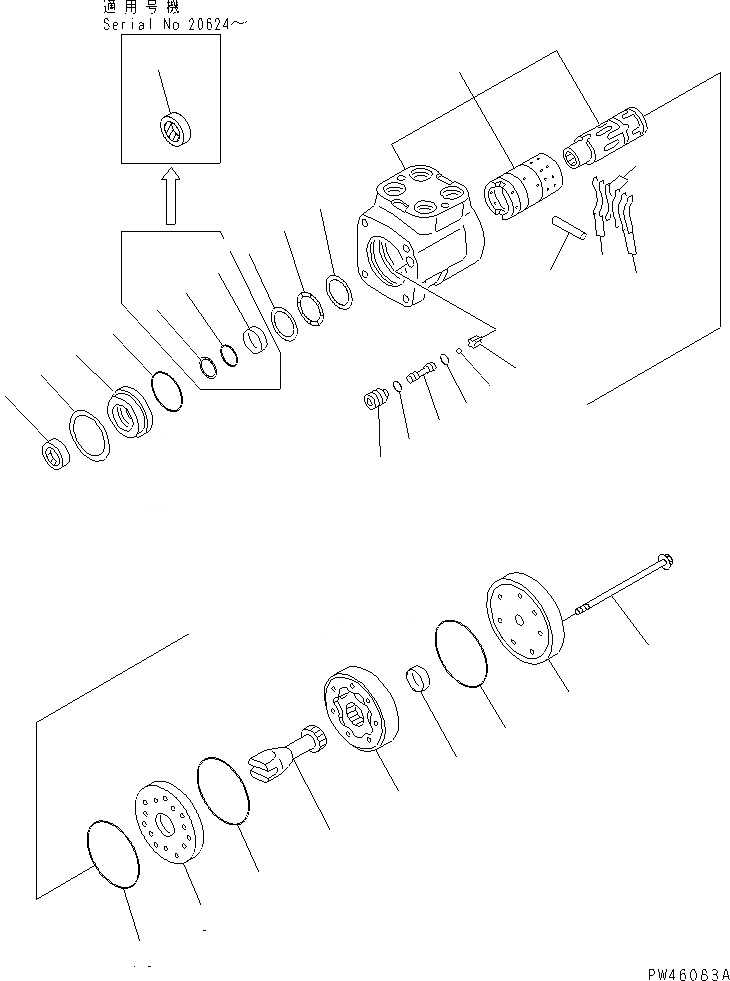 適用号機
Serial No 20624～

PW46083A