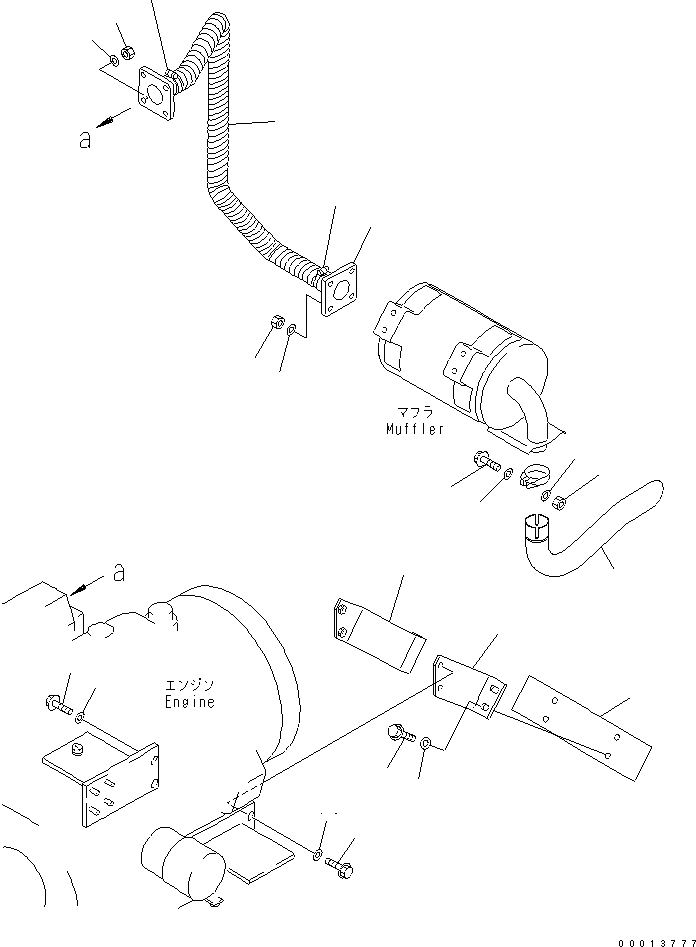 a

マフラ
Muffler

a

エンジン
Engine

00013777