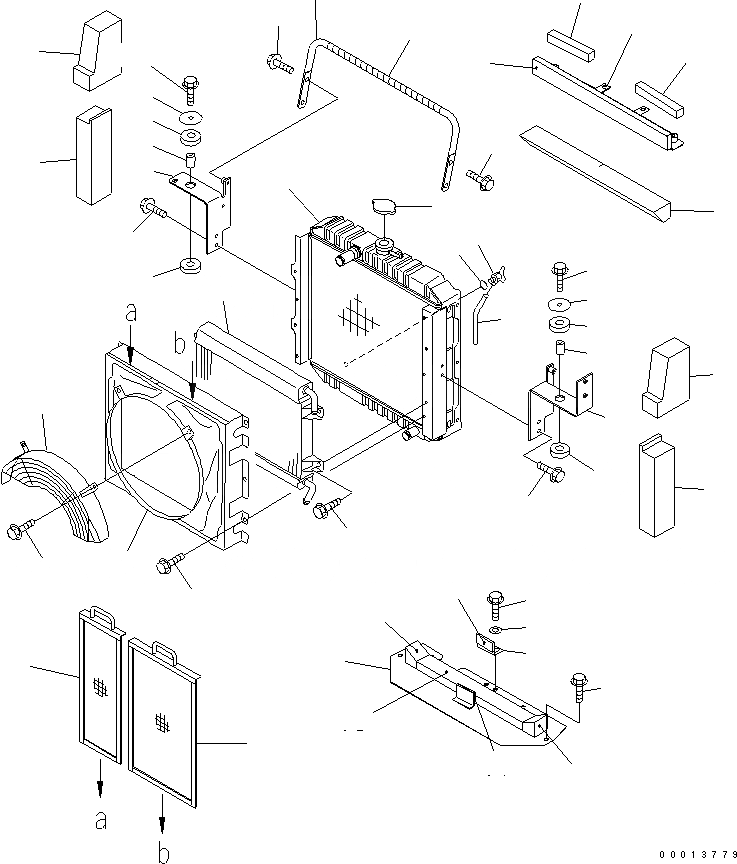 a
b
a
b
00013779