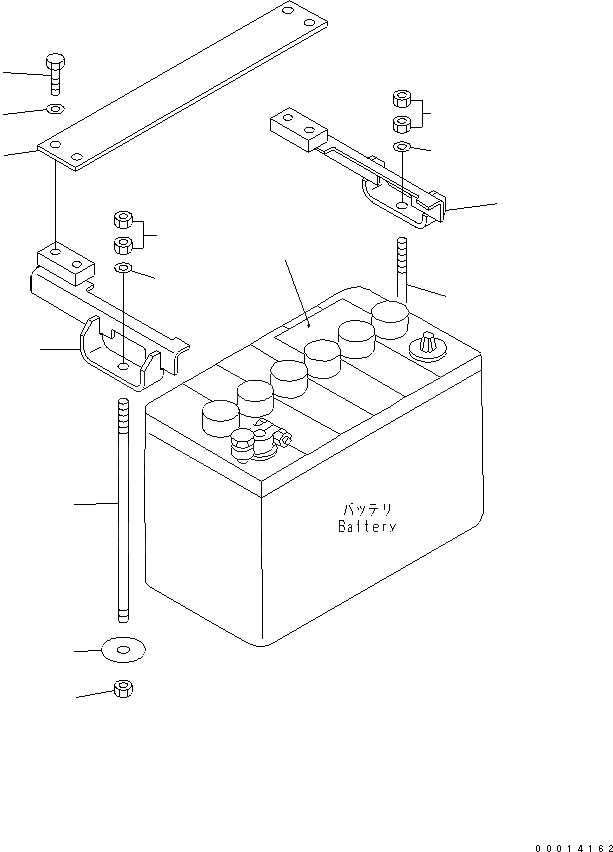 バッテリ
Battery

00014162