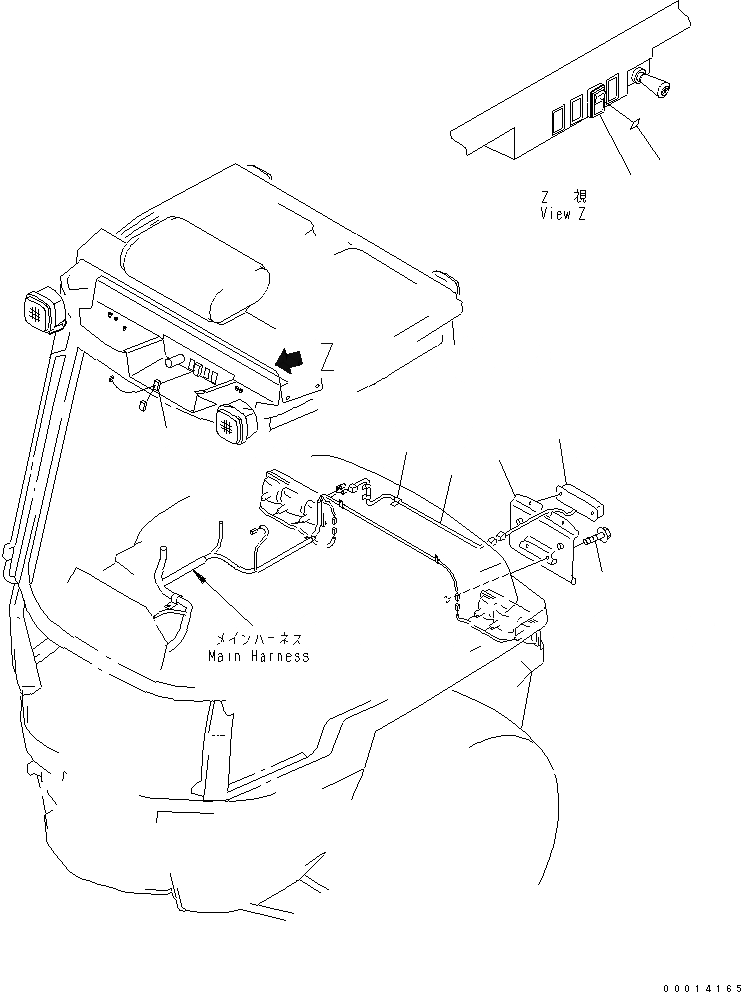 Z 視
View Z

Z

メインハーネス
Main Harness

00014165