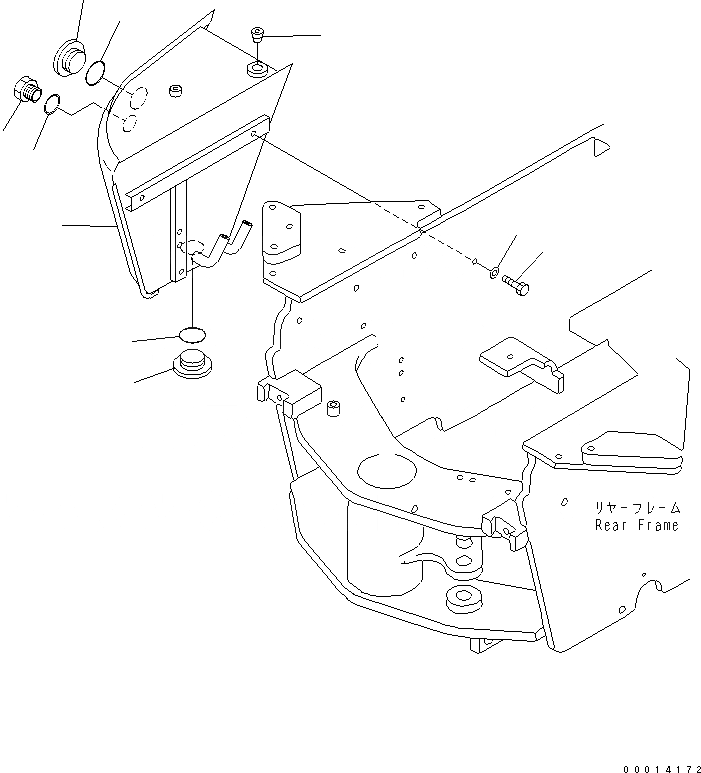 リヤーフレーム
Rear Frame

00014172