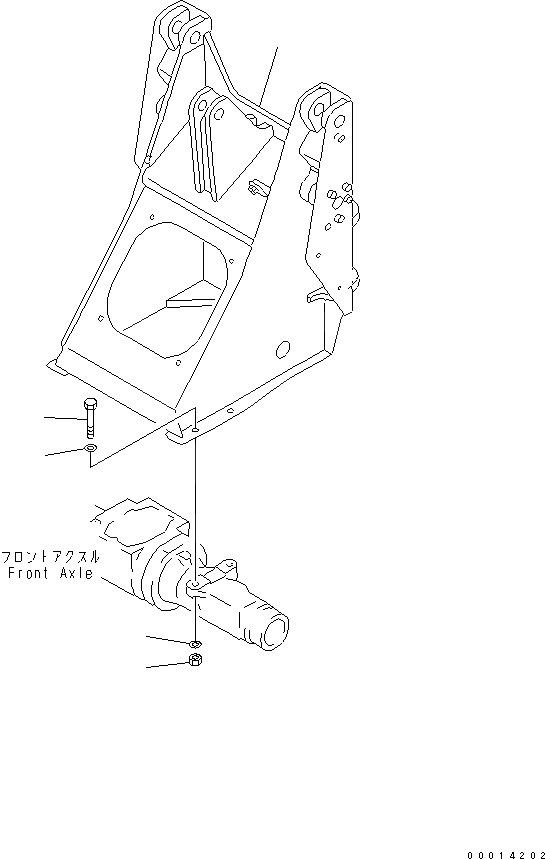 フロントアクスル
Front Axle

00014202