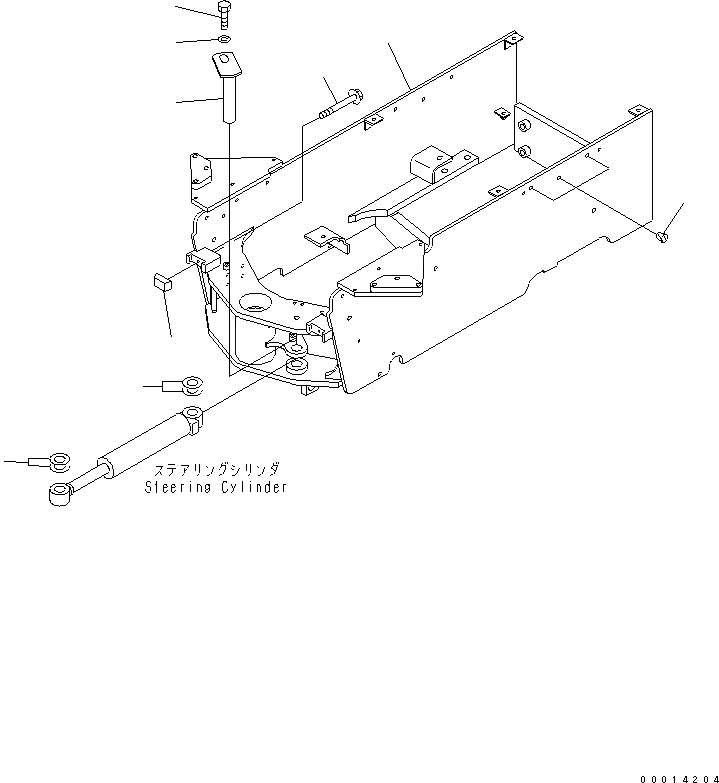 ステアリングシリンダ
Steering Cylinder

00014204