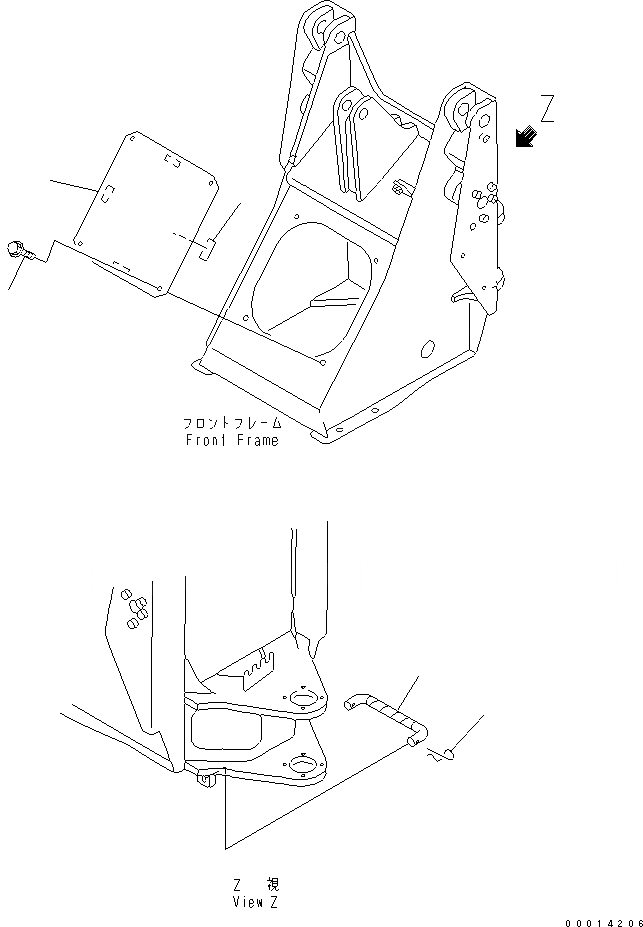 Z

フロントフレーム
Front Frame

Z 視
View Z

00014206