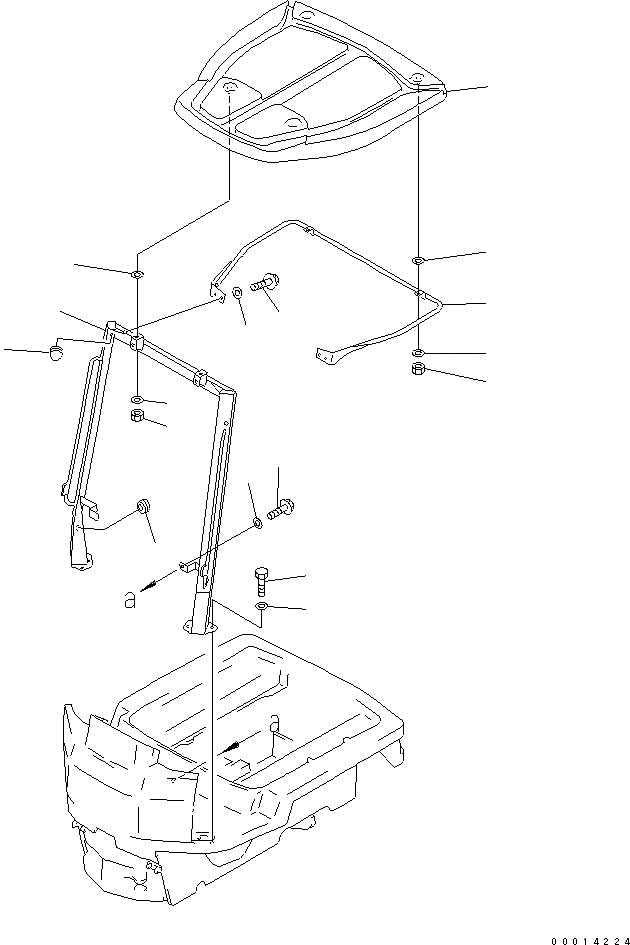 a

a

00014224