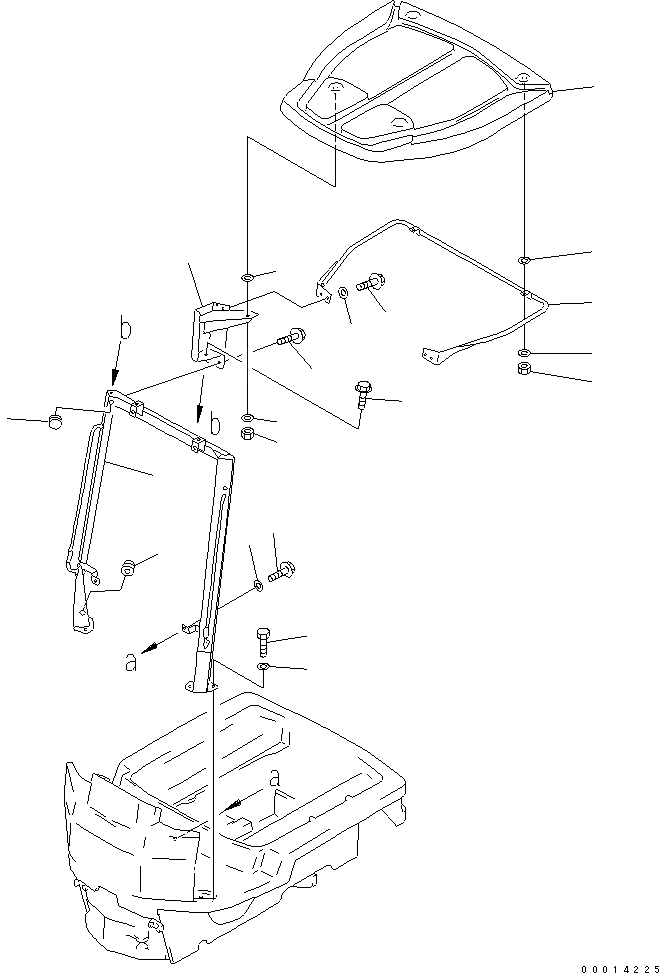 b
b
a
a
00014225