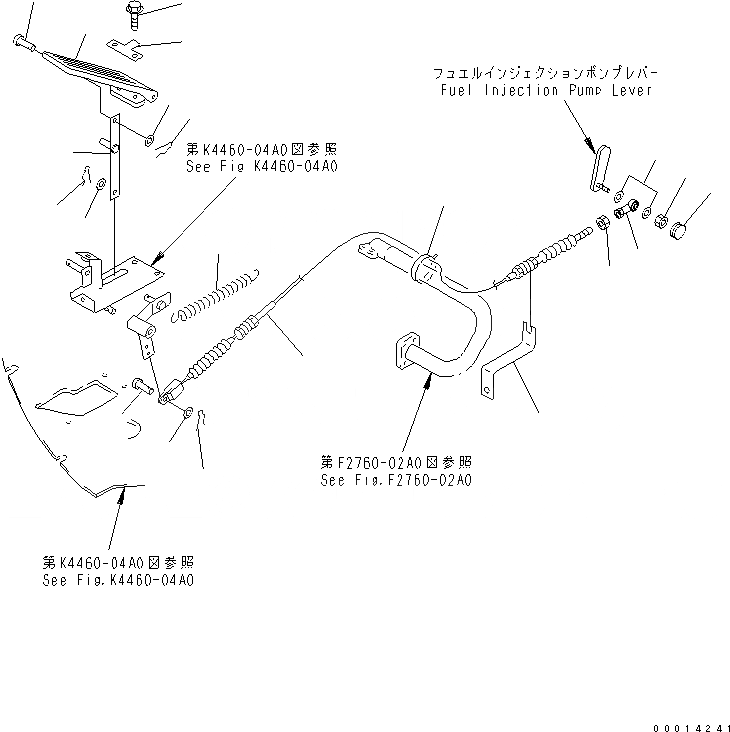 フュエルインジェクションポンプレバー
Fuel Injection Pump Lever

第K4460-04A0図参照
See Fig K4460-04A0

第F2760-02A0図参照
See Fig.F2760-02A0

第K4460-04A0図参照
See Fig.K4460-04A0

00014241