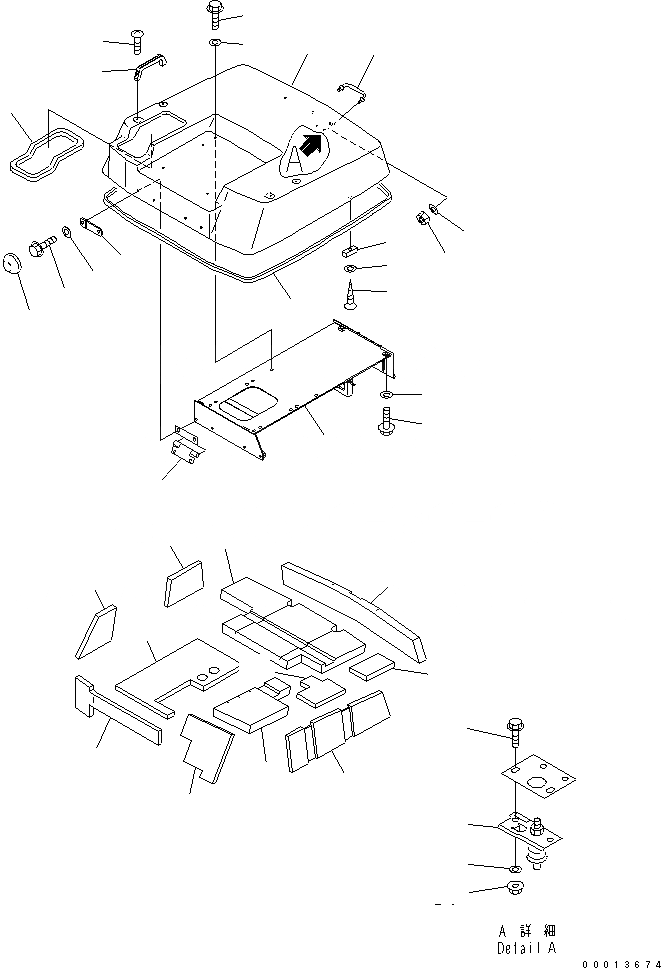 A

A 詳 細
Detail A

00013674