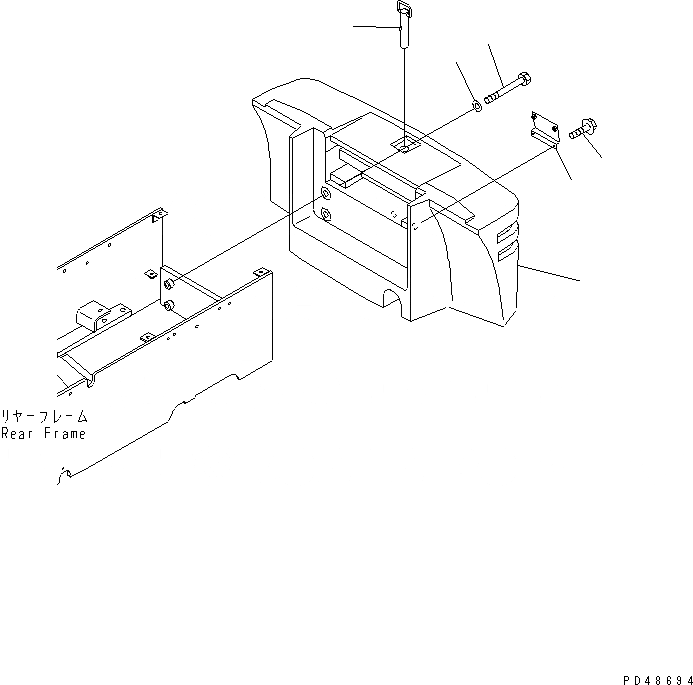 リヤーフレーム
Rear Frame

PD48694