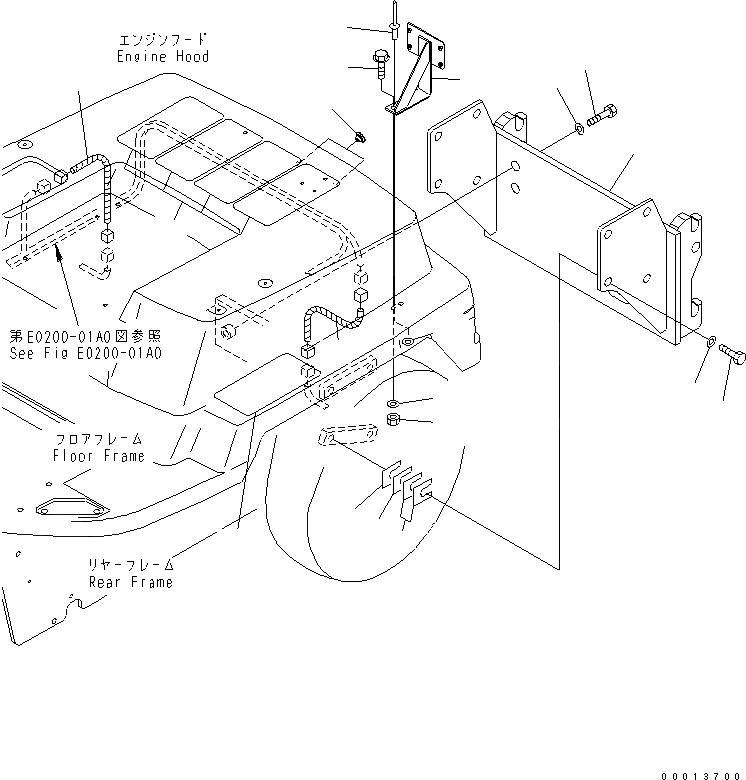 エンジンフード
Engine Hood

第E0200-01A0図参照
See Fig E0200-01A0

フロアフレーム
Floor Frame

リヤーフレーム
Rear Frame

00013700