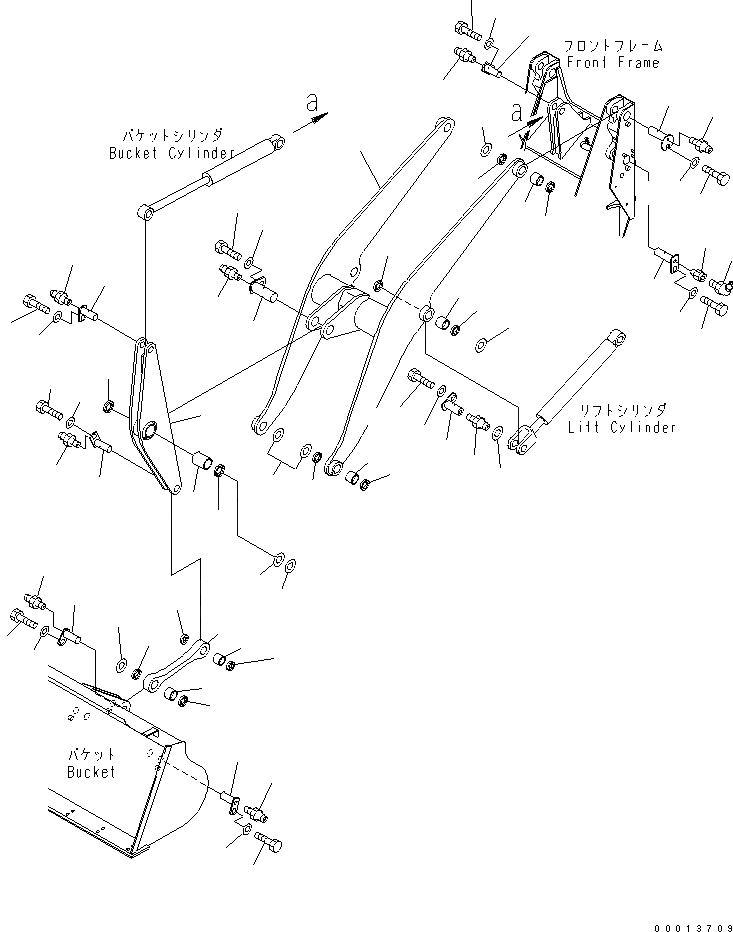 フロントフレーム
Front Frame

a

a

バケットシリンダ
Bucket Cylinder

リフトシリンダ
Lift Cylinder

バケット
Bucket

00013709