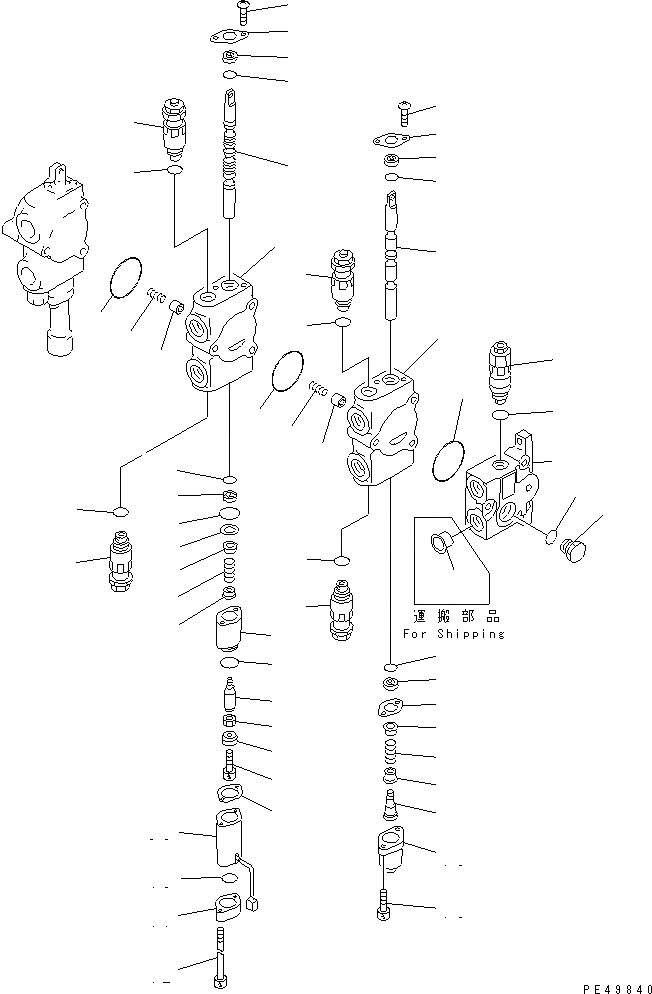 運搬部品
For Shipping

PE49840