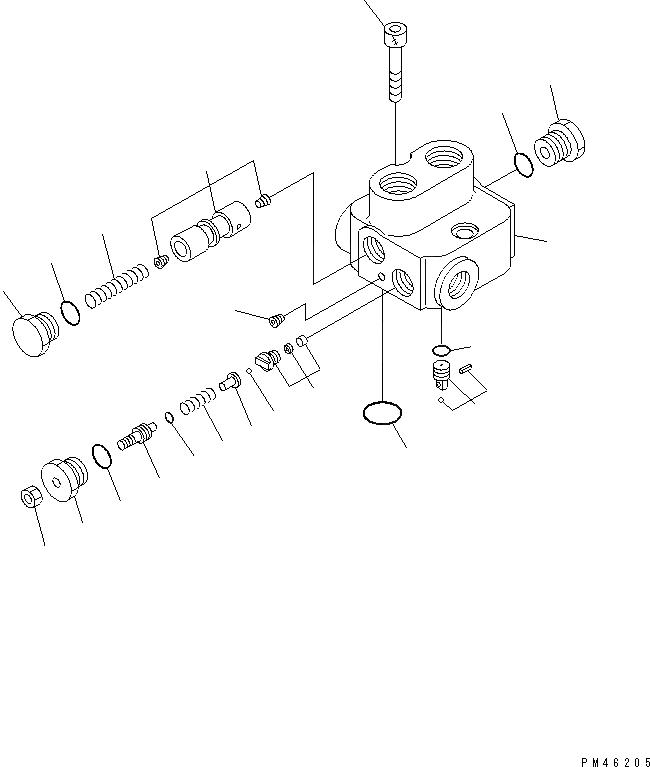 PM46205