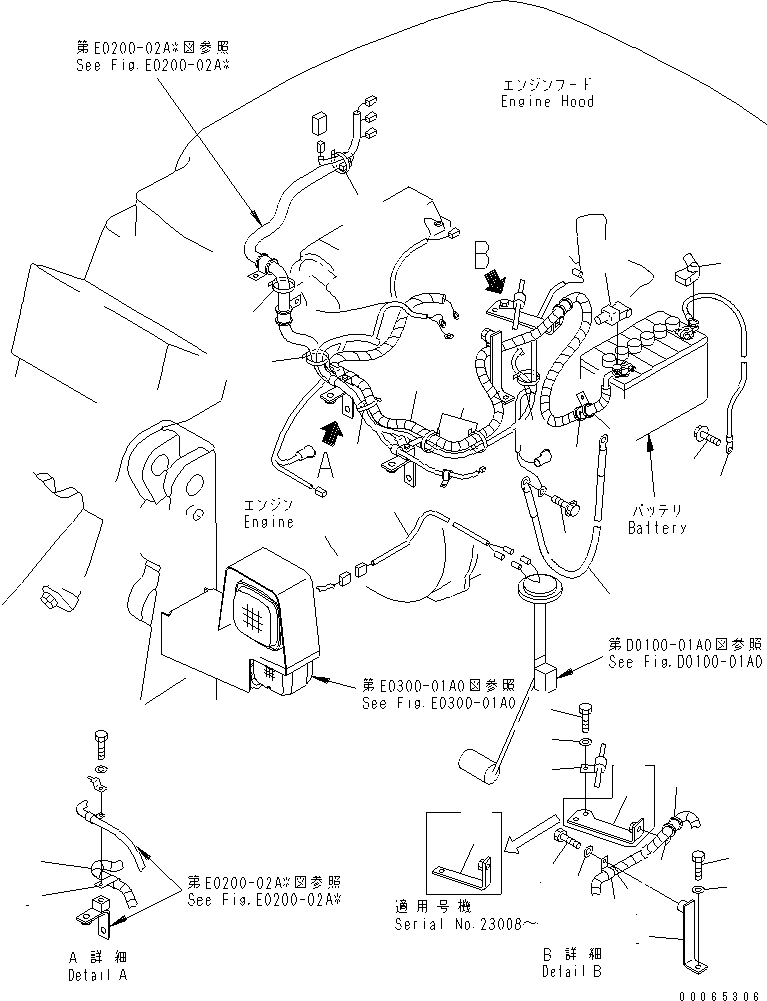 第E0200-02A※図参照
See Fig.E0200-02A※

エンジンフード
Engine Hood

B

A

エンジン
Engine

バッテリ
Battery

第D0100-01A0図参照
See Fig.D0100-01A0

第E0300-01A0図参照
See Fig.E0300-01A0

第E0200-02A※図参照
See Fig.E0200-02A※

適用号機
Serial No.23008～

A 詳細
Detail A

B 詳細
Detail B

00065306