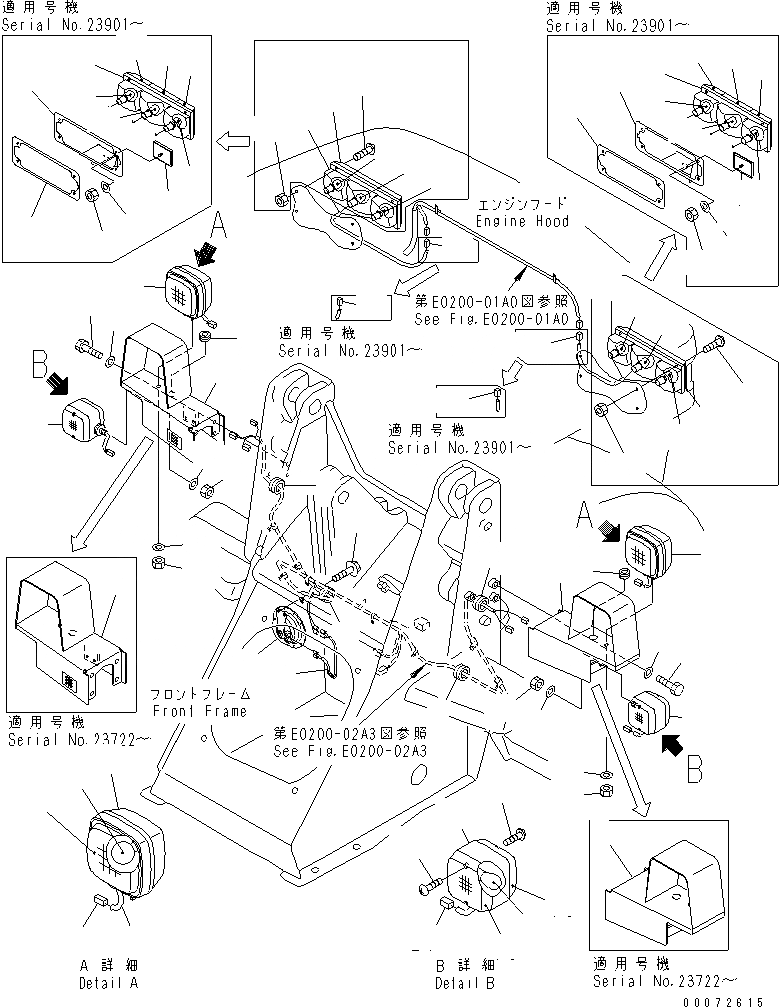 適用号機
Serial No.23901～

適用号機
Serial No.23901～

A

エンジンフード
Engine Hood

第E0200-01A0図参照
See Fig.E0200-01A0

適用号機
Serial No.23901～

B

適用号機
Serial No.23901～

A

フロントフレーム
Front Frame

適用号機
Serial No.23722～

第E0200-02A3図参照
See Fig.E0200-02A3

B

A 詳細
Detail A

B 詳細
Detail B

適用号機
Serial No.23722～

00072615