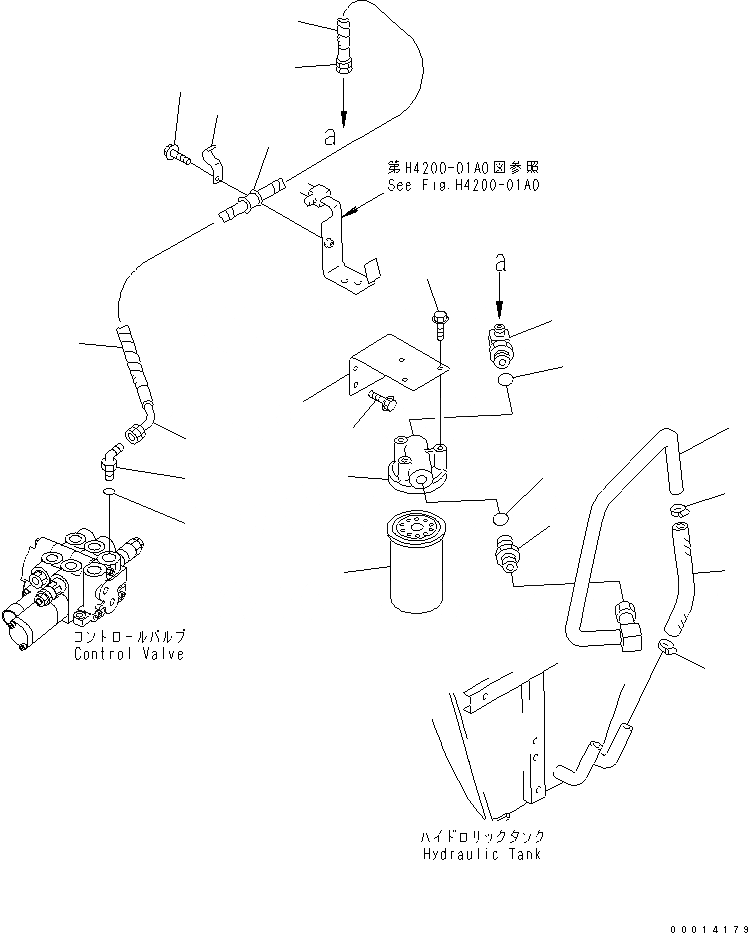 a

第H4200-01A0図参照
See Fig.H4200-01A0

a

コントロールバルブ
Control Valve

ハイドロリックタンク
Hydraulic Tank

00014179