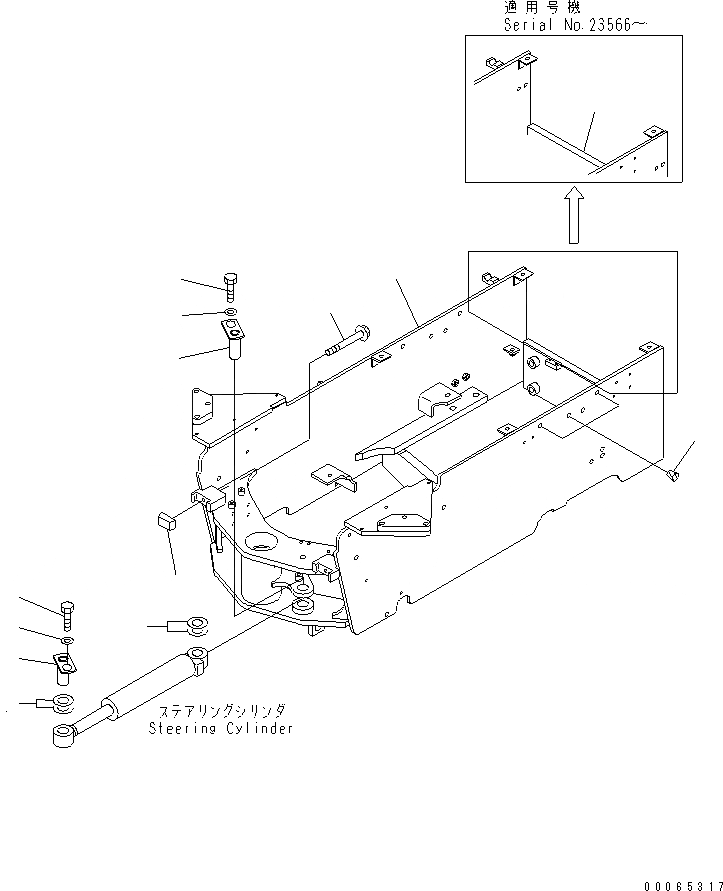 適用号機
Serial No.23566~

ステアリングシリンダ
Steering Cylinder

00065317